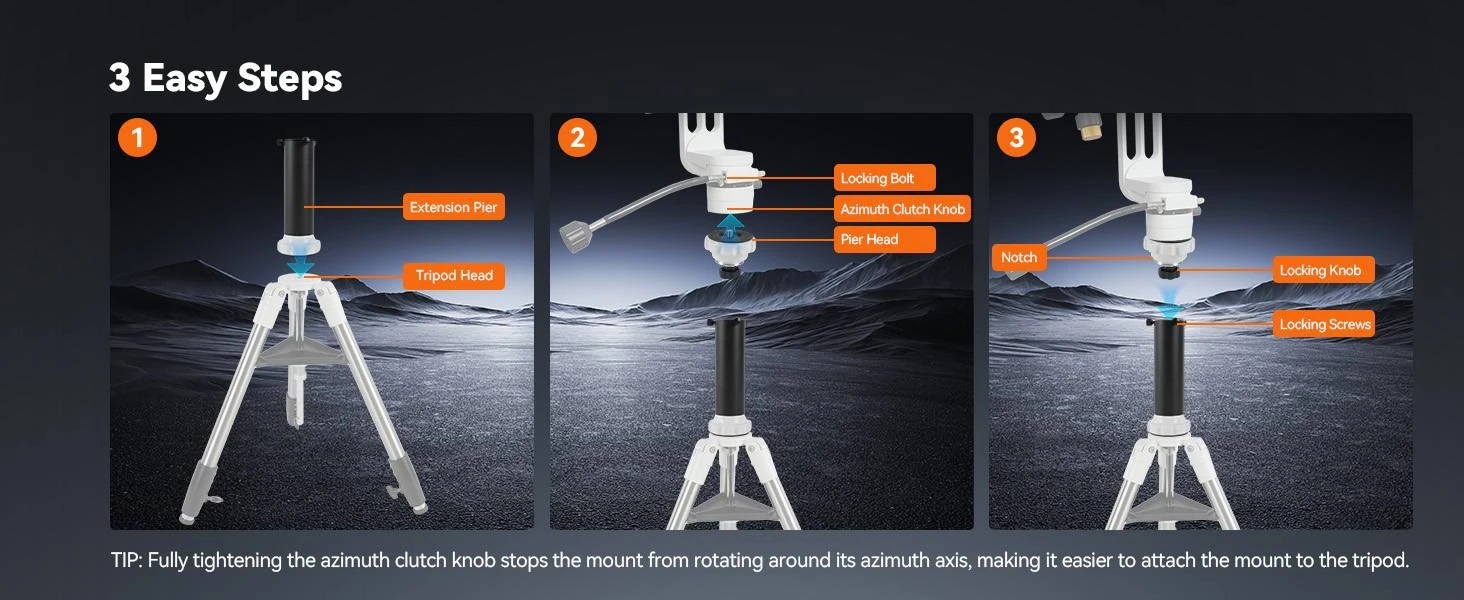 3 Easy Steps

1

Extension Pier

Tripod Head

2

Locking Bolt

Azimuth Clutch Knob

Pier Head

3

Notch

Locking Knob

Locking Screws

TIP: Fully tightening the azimuth clutch knob stops the mount from rotating around its azimuth axis, making it easier to attach the mount to the tripod.