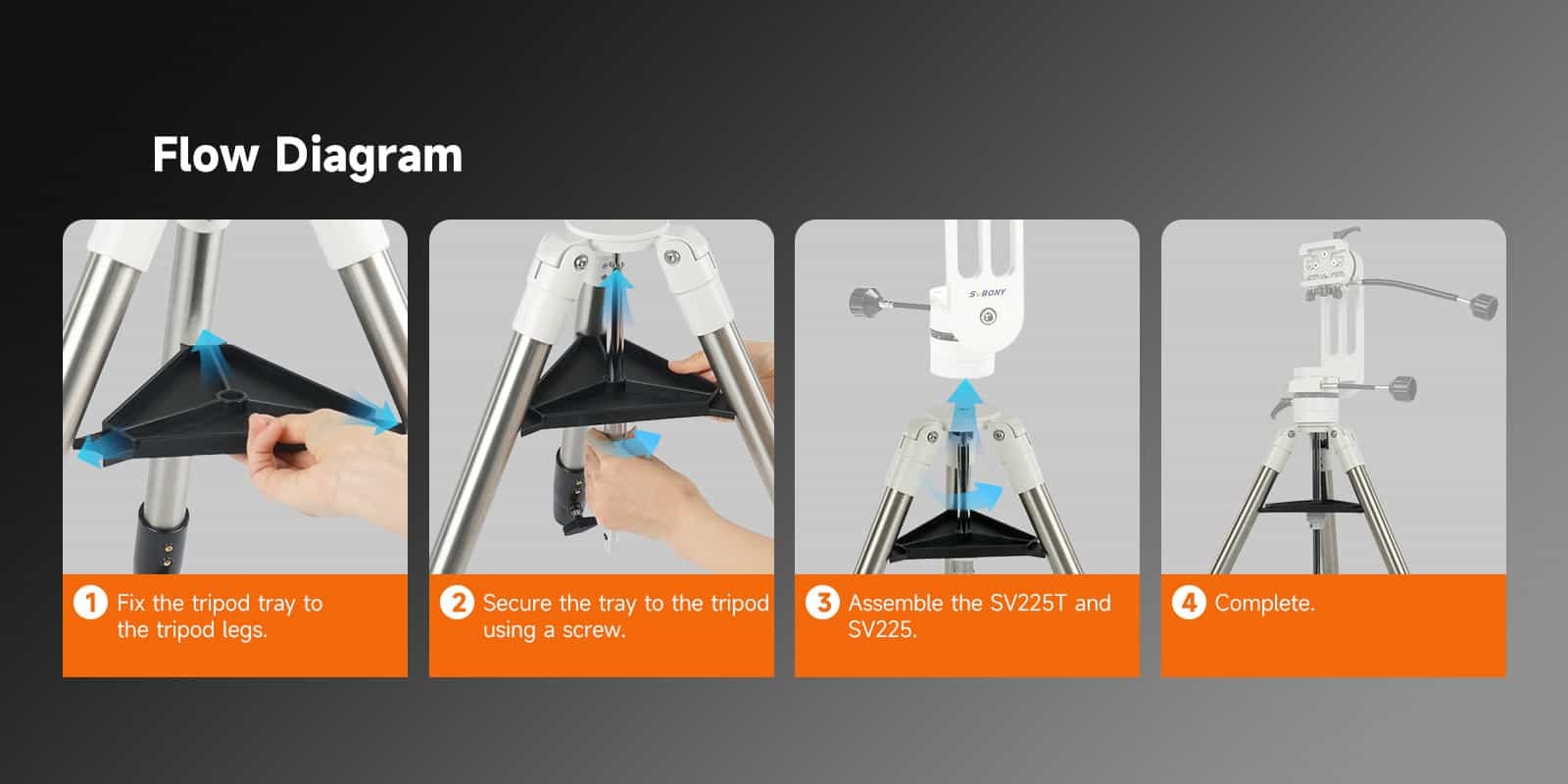 Flow Diagram

SVBONY

1 Fix the tripod tray to the tripod legs.

2 Secure the tray to the tripod using a screw.

3 Assemble the SV225T and SV225.

4 Complete.