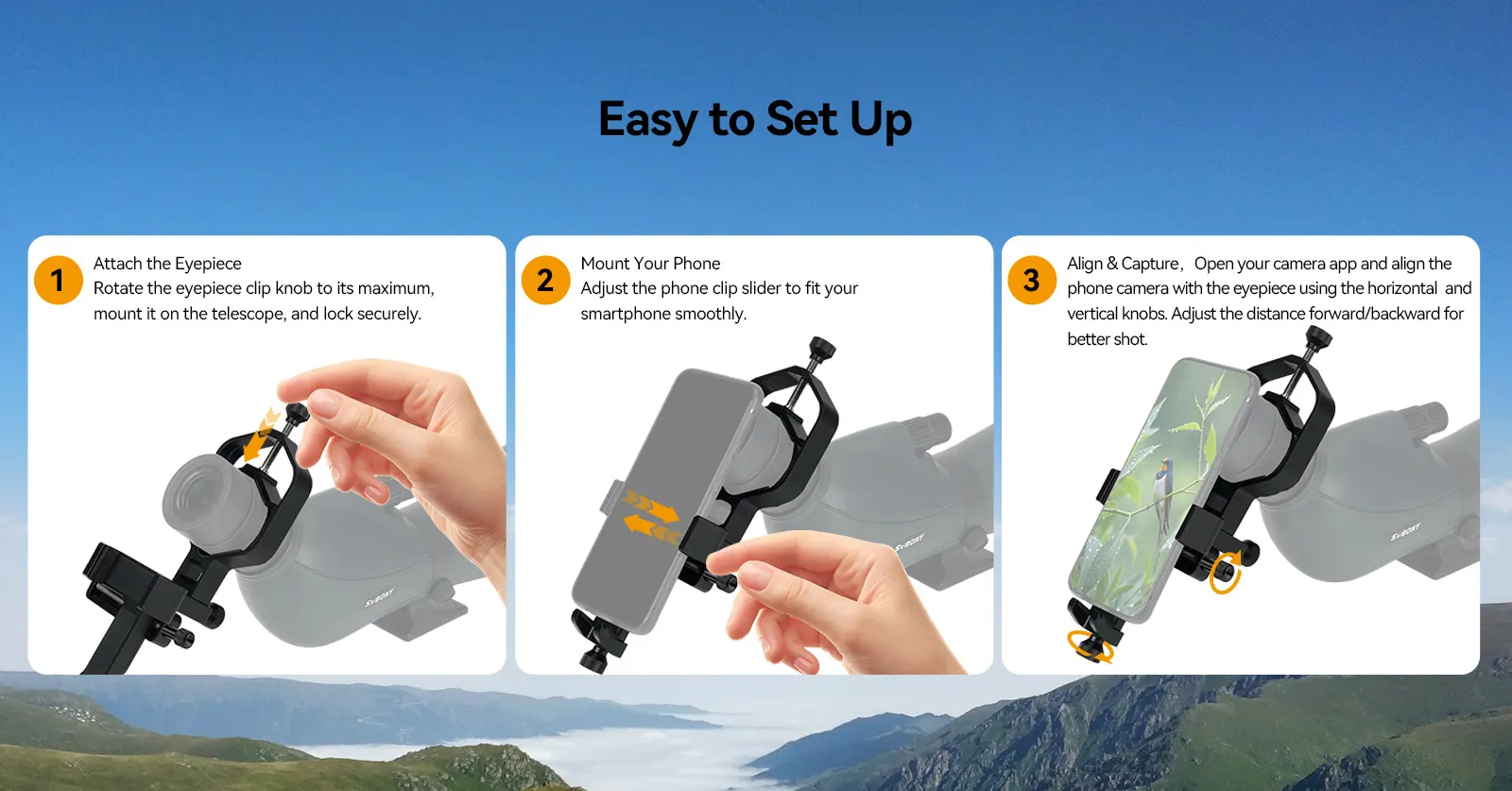 Easy to Set Up

1
Attach the Eyepiece
Rotate the eyepiece clip knob to its maximum, mount it on the telescope, and lock securely.

SVBONY

2
Mount Your Phone
Adjust the phone clip slider to fit your smartphone smoothly.

SVBONY

3
Align & Capture, Open your camera app and align the phone camera with the eyepiece using the horizontal and vertical knobs. Adjust the distance forward/backward for better shot.

SVBONY