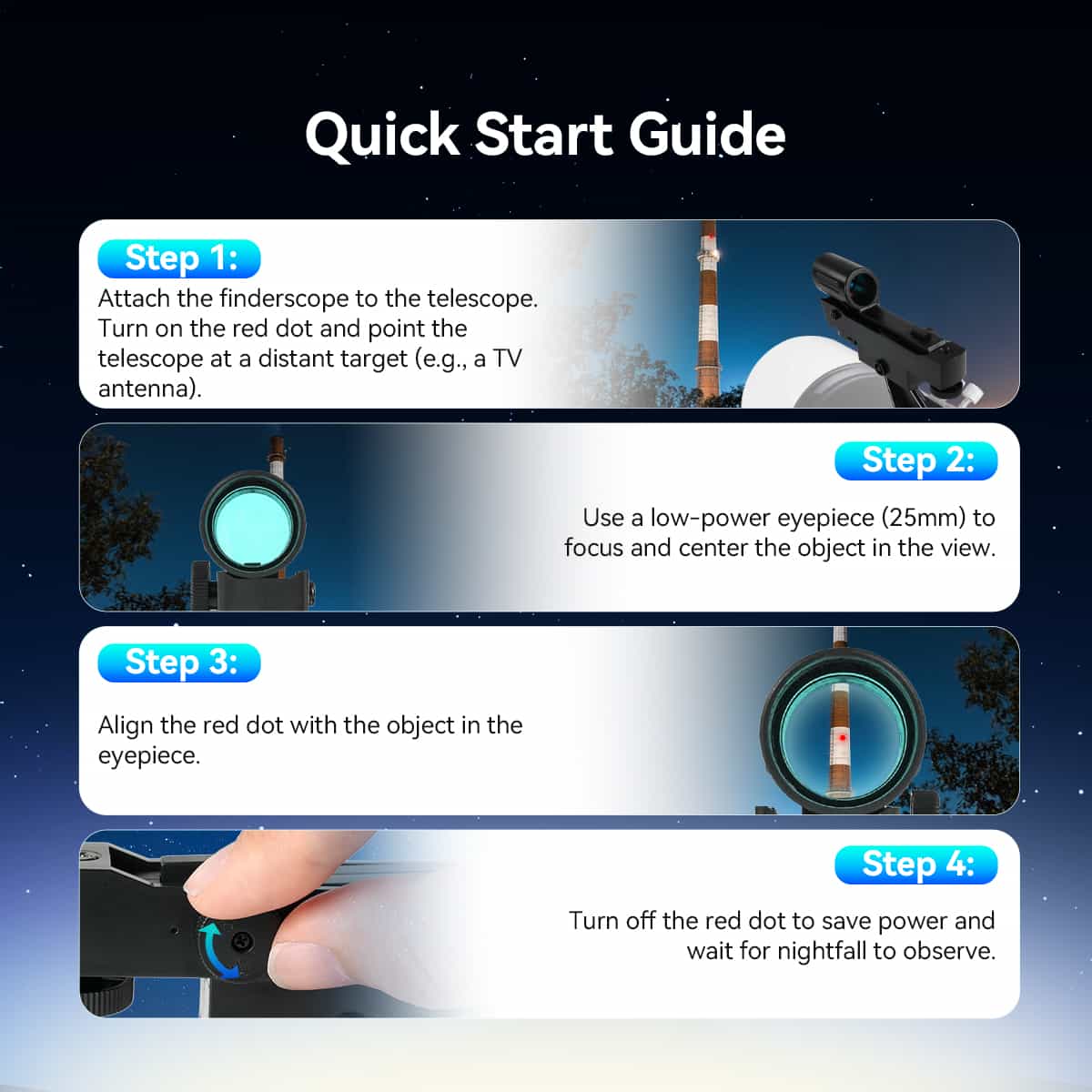 Quick Start Guide

Step 1:
Attach the finderscope to the telescope. Turn on the red dot and point the telescope at a distant target (e.g., a TV antenna).

Step 2:
Use a low-power eyepiece (25mm) to focus and center the object in the view.

Step 3:
Align the red dot with the object in the eyepiece.

Step 4:
Turn off the red dot to save power and wait for nightfall to observe.